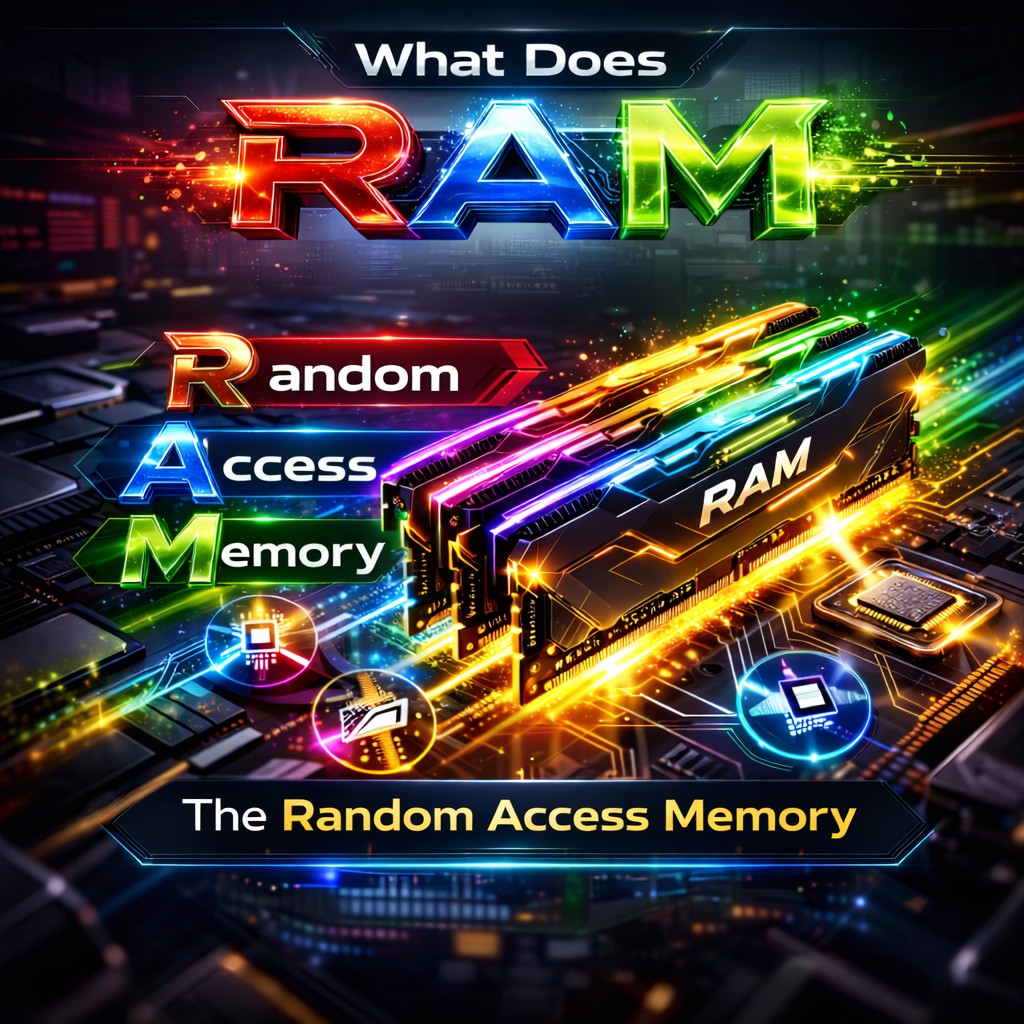 What Does

RAM

Random

Access

Memory

RAM

The Random Access Memory