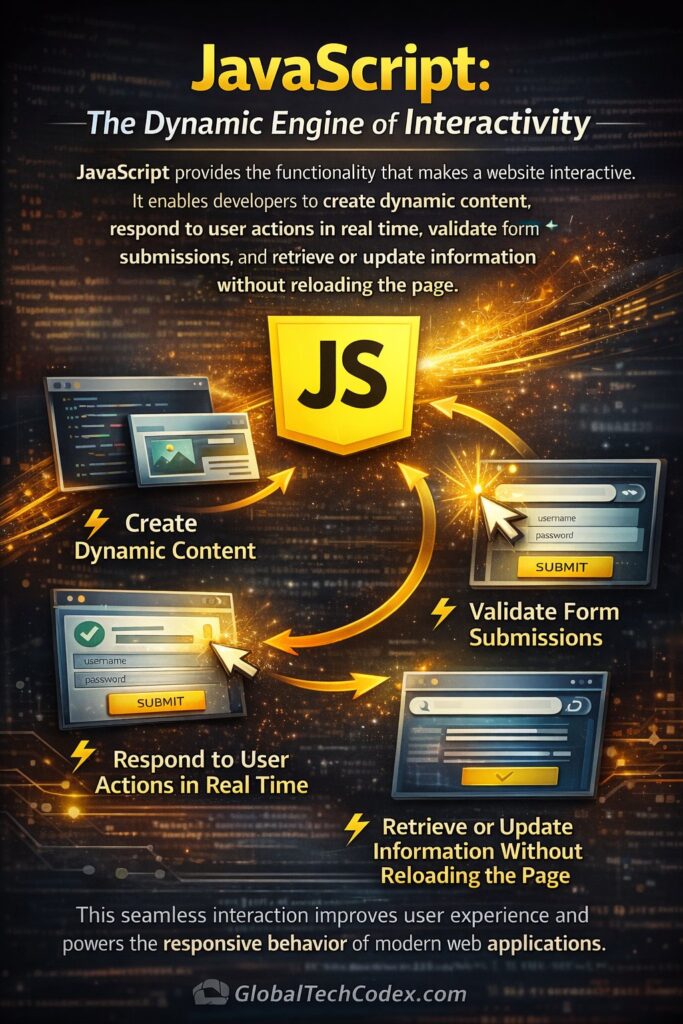 JavaScript:
The Dynamic Engine of Interactivity

JavaScript provides the functionality that makes a website interactive. It enables developers to create dynamic content, respond to user actions in real time, validate form submissions, and retrieve or update information without reloading the page.

JS

Create Dynamic Content

username
password
SUBMIT

Validate Form Submissions

username
password
SUBMIT

Respond to User Actions in Real Time

Retrieve or Update Information Without Reloading the Page

This seamless interaction improves user experience and powers the responsive behavior of modern web applications.

GlobalTechCodex.com