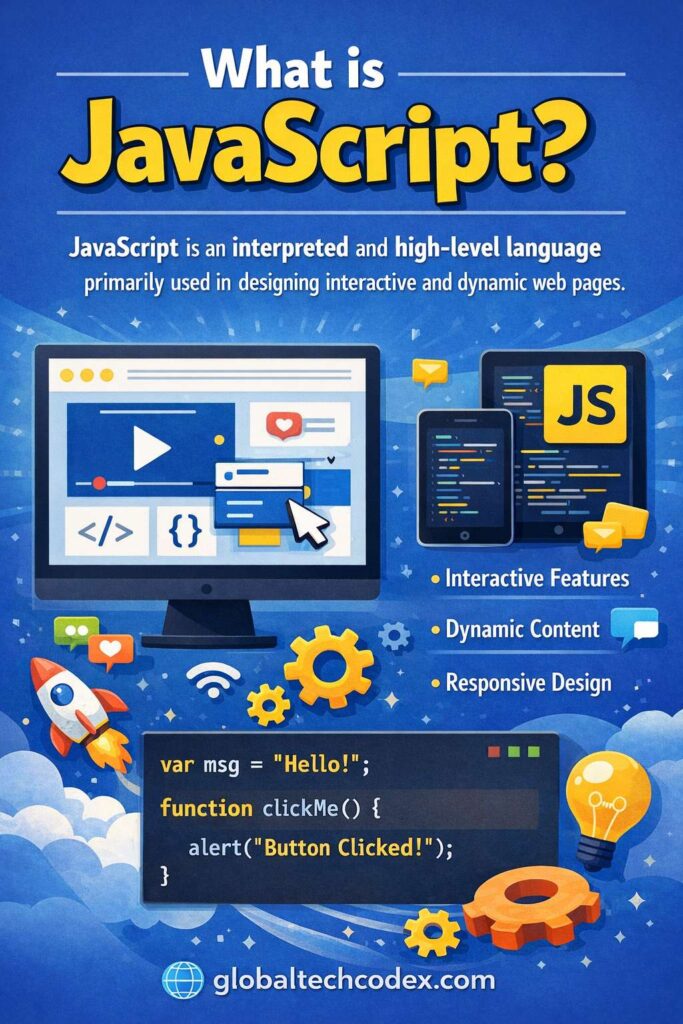 What is JavaScript?

JavaScript is an interpreted and high-level language primarily used in designing interactive and dynamic web pages.

</>

{}

JS

• Interactive Features
• Dynamic Content
• Responsive Design

var msg = "Hello!";
function clickMe() {
alert("Button Clicked!");
}

globaltechcodex.com